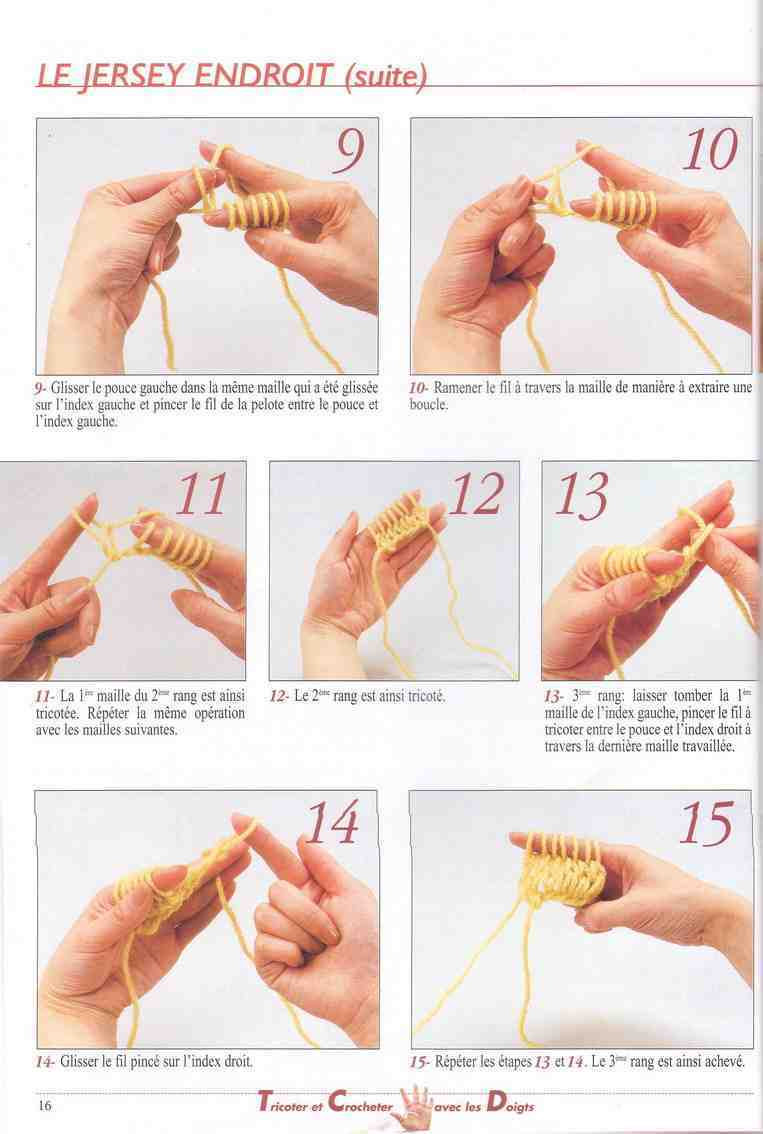 LE JERSEY ENDROIT (suite)

9

10

9- Glisser le pouce gauche dans la même maille qui a été glissée sur l'index gauche et pincer le fil de la pelote entre le pouce et l'index gauche.

10- Ramener le fil à travers la maille de manière à extraire une boucle.

11

12

13

11- La $1^{ère}$ maille du $2^{ème}$ rang est ainsi tricotée. Répéter la même opération avec les mailles suivantes.

12- Le $2^{ème}$ rang est ainsi tricoté.

13- $3^{ème}$ rang: laisser tomber la $1^{ère}$ maille de l'index gauche, pincer le fil à tricoter entre le pouce et l'index droit à travers la dernière maille travaillée.

14

15

14- Glisser le fil pincé sur l'index droit.

15- Répéter les étapes 13 et 14. Le $3^{ème}$ rang est ainsi achevé.

16

Tricoter et Crocheter avec les Doigts