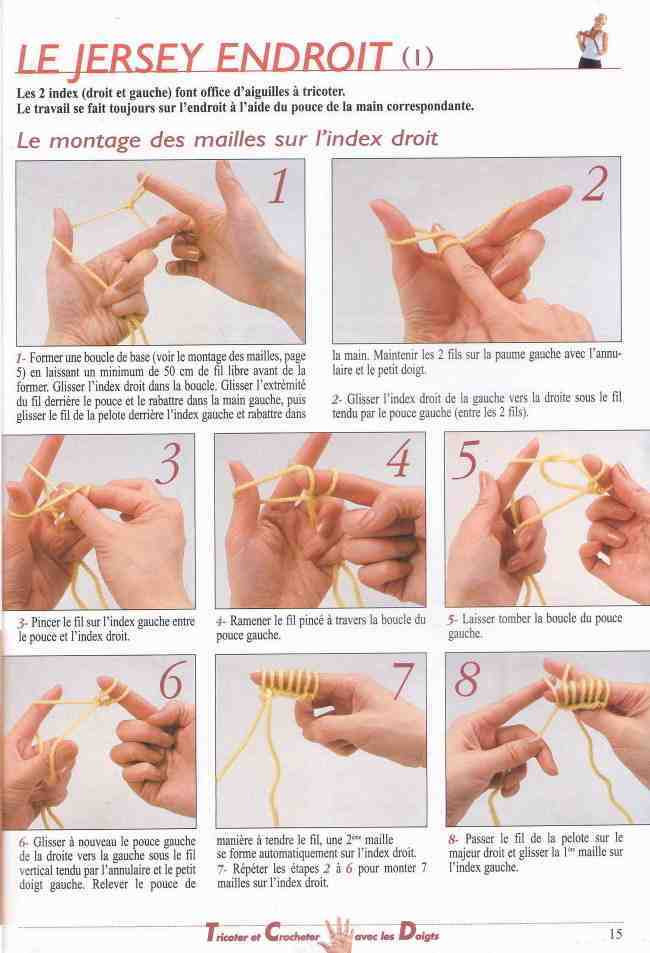 LE JERSEY ENDROIT (1)

Les 2 index (droit et gauche) font office d'aiguilles à tricoter.
Le travail se fait toujours sur l'endroit à l'aide du pouce de la main correspondante.

Le montage des mailles sur l'index droit

1

2

1- Former une boucle de base (voir le montage des mailles, page 5) en laissant un minimum de 50 cm de fil libre avant de la former. Glisser l'index droit dans la boucle. Glisser l'extrémité du fil derrière le pouce et le rabattre dans la main gauche, puis glisser le fil de la pelote derrière l'index gauche et rabattre dans la main. Maintenir les 2 fils sur la paume gauche avec l'annulaire et le petit doigt.

2- Glisser l'index droit de la gauche vers la droite sous le fil tendu par le pouce gauche (entre les 2 fils).

3

4

5

3- Pincer le fil sur l'index gauche entre le pouce et l'index droit.

4- Ramener le fil pincé à travers la boucle du pouce gauche.

5- Laisser tomber la boucle du pouce gauche.

6

7

8

6- Glisser à nouveau le pouce gauche de la droite vers la gauche sous le fil vertical tendu par l'annulaire et le petit doigt gauche. Relever le pouce de manière à tendre le fil, une 2ème maille se forme automatiquement sur l'index droit.

7- Répéter les étapes 2 à 6 pour monter 7 mailles sur l'index droit.

8- Passer le fil de la pelote sur le majeur droit et glisser la 1ère maille sur l'index gauche.

Tricoter et Crocheter avec les Doigts

15