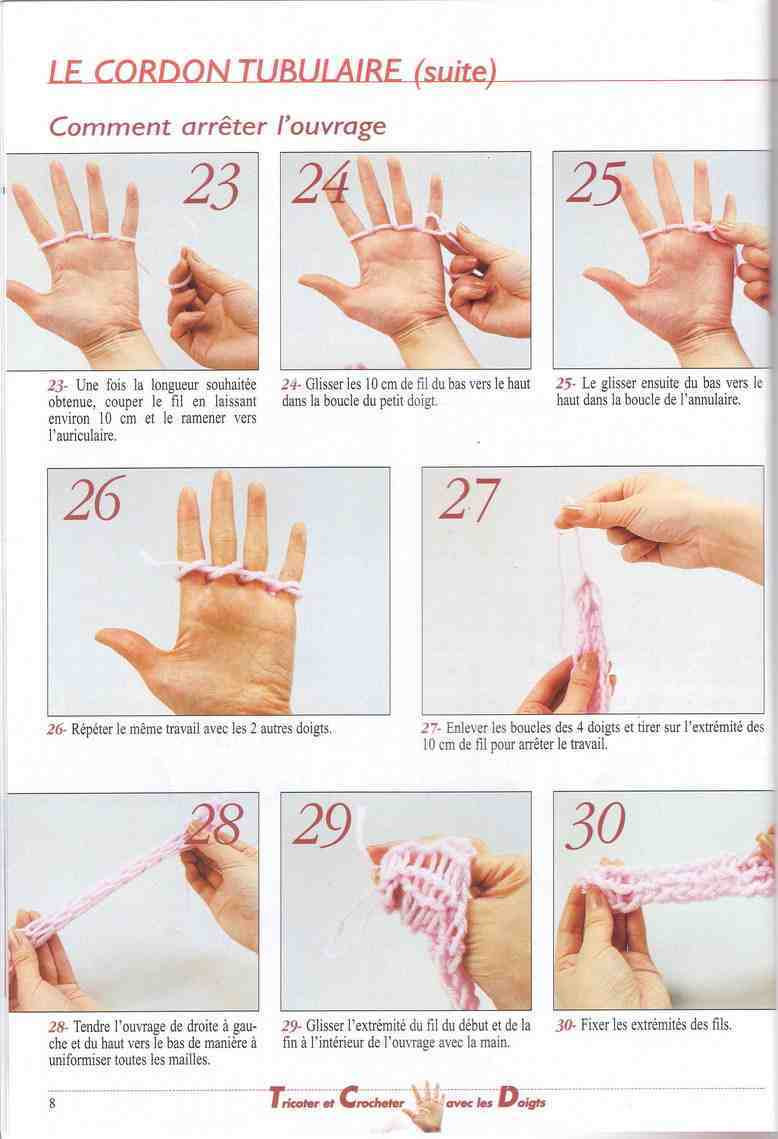 LE CORDON TUBULAIRE (suite)

Comment arrêter l'ouvrage

23

24

25

23- Une fois la longueur souhaitée obtenue, couper le fil en laissant environ 10 cm et le ramener vers l'auriculaire.

24- Glisser les 10 cm de fil du bas vers le haut dans la boucle du petit doigt.

25- Le glisser ensuite du bas vers le haut dans la boucle de l'annulaire.

26

27

26- Répéter le même travail avec les 2 autres doigts.

27- Enlever les boucles des 4 doigts et tirer sur l'extrémité des 10 cm de fil pour arrêter le travail.

28

29

30

28- Tendre l'ouvrage de droite à gauche et du haut vers le bas de manière à uniformiser toutes les mailles.

29- Glisser l'extrémité du fil du début et de la fin à l'intérieur de l'ouvrage avec la main.

30- Fixer les extrémités des fils.

8

Tricoter et Crocheter avec les Doigts