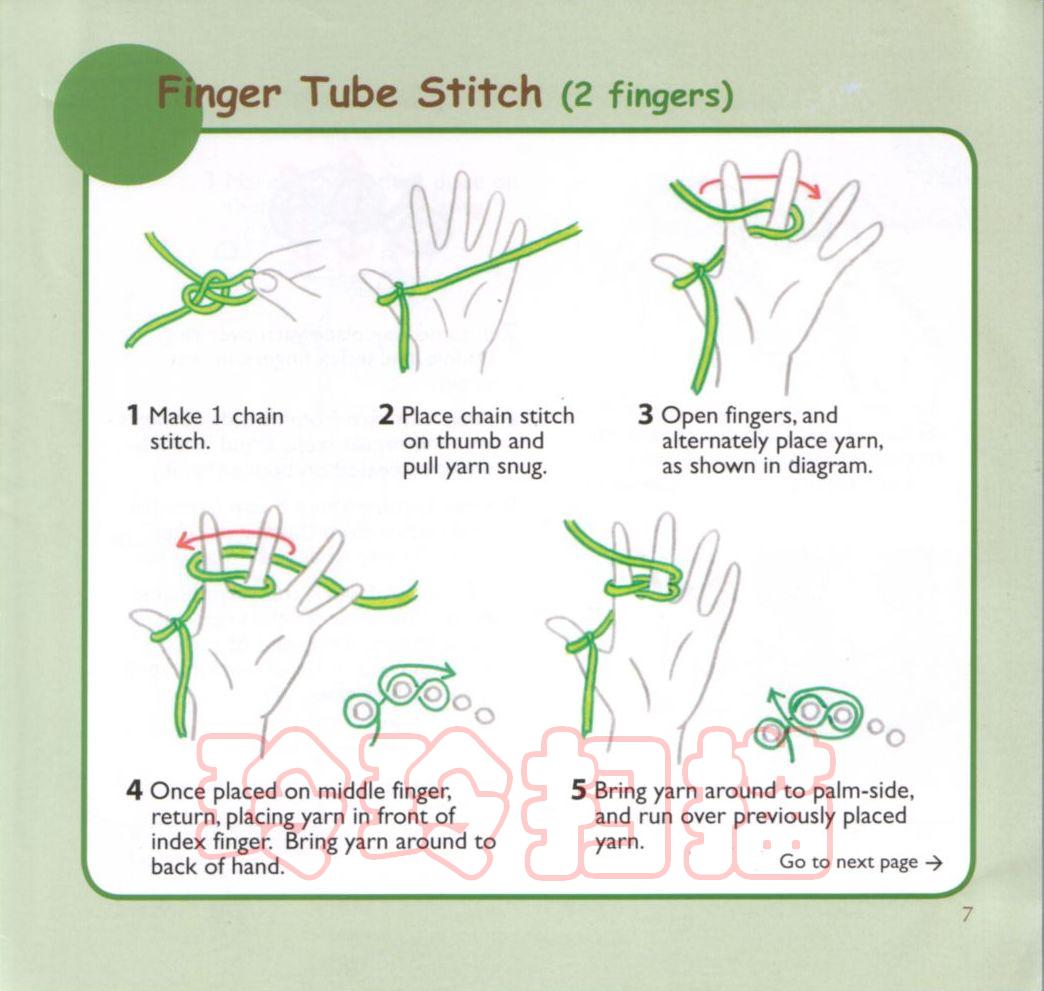 Finger Tube Stitch (2 fingers)

1 Make 1 chain stitch.

2 Place chain stitch on thumb and pull yarn snug.

3 Open fingers, and alternately place yarn, as shown in diagram.

4 Once placed on middle finger, return, placing yarn in front of index finger. Bring yarn around to back of hand.

5 Bring yarn around to palm-side, and run over previously placed yarn.

Go to next page →

玲玲扫描

7