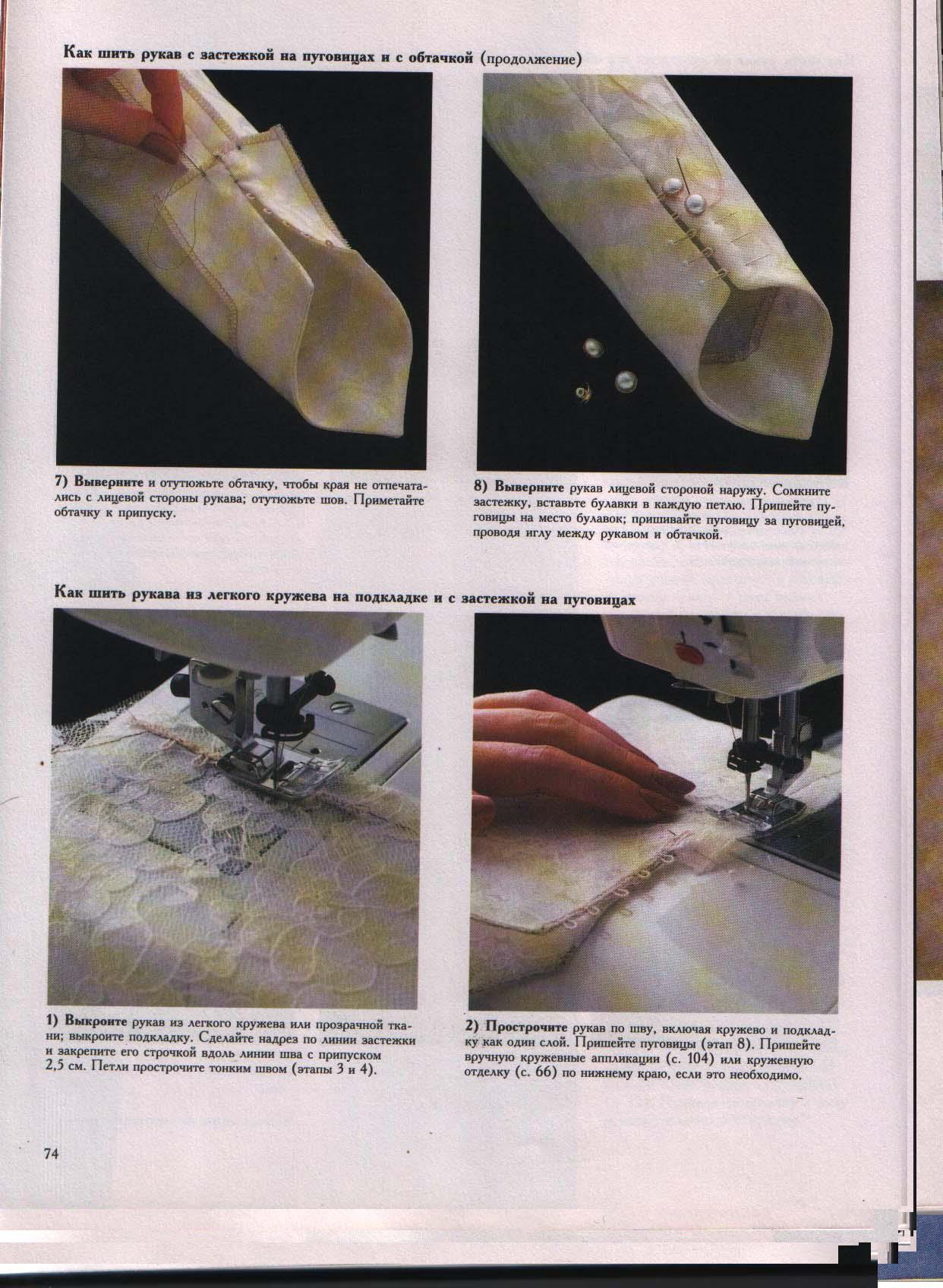 Как шить рукав с застежкой на пуговицах и с обтачкой (продолжение)

7) Выверните и отутюжьте обтачку, чтобы края не отпечатались с лицевой стороны рукава; отутюжьте шов. Приметайте обтачку к припуску.

8) Выверните рукав лицевой стороной наружу. Сомкните застежку, вставьте булавки в каждую петлю. Пришейте пуговицы на место булавок; пришивайте пуговицу за пуговицей, проводя иглу между рукавом и обтачкой.

Как шить рукава из легкого кружева на подкладке и с застежкой на пуговицах

1) Выкроите рукав из легкого кружева или прозрачной ткани; выкроите подкладку. Сделайте надрез по линии застежки и закрепите его строчкой вдоль линии шва с припуском 2,5 см. Петли прострочите тонким швом (этапы 3 и 4).

2) Прострочите рукав по шву, включая кружево и подкладку как один слой. Пришейте пуговицы (этап 8). Пришейте вручную кружевные аппликации (с. 104) или кружевную отделку (с. 66) по нижнему краю, если это необходимо.

74