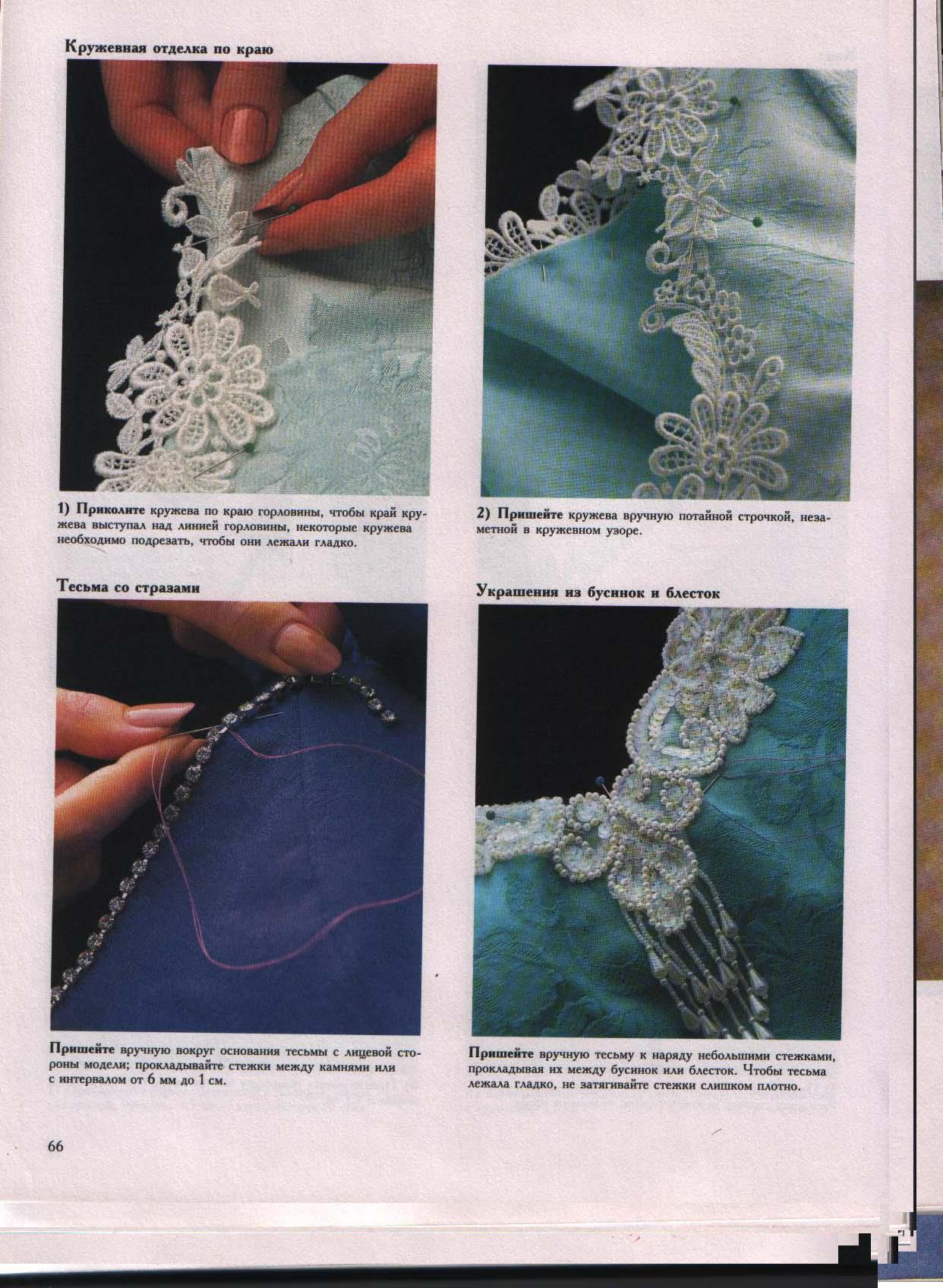 Кружевная отделка по краю

1) Приколите кружева по краю горловины, чтобы край кружева выступал над линией горловины, некоторые кружева необходимо подрезать, чтобы они лежали гладко.

2) Пришейте кружева вручную потайной строчкой, незаметной в кружевном узоре.

Тесьма со стразами

Пришейте вручную вокруг основания тесьмы с лицевой стороны модели; прокладывайте стежки между камнями или с интервалом от 6 мм до 1 см.

Украшения из бусинок и блесток

Пришейте вручную тесьму к наряду небольшими стежками, прокладывая их между бусинок или блесток. Чтобы тесьма лежала гладко, не затягивайте стежки слишком плотно.

66