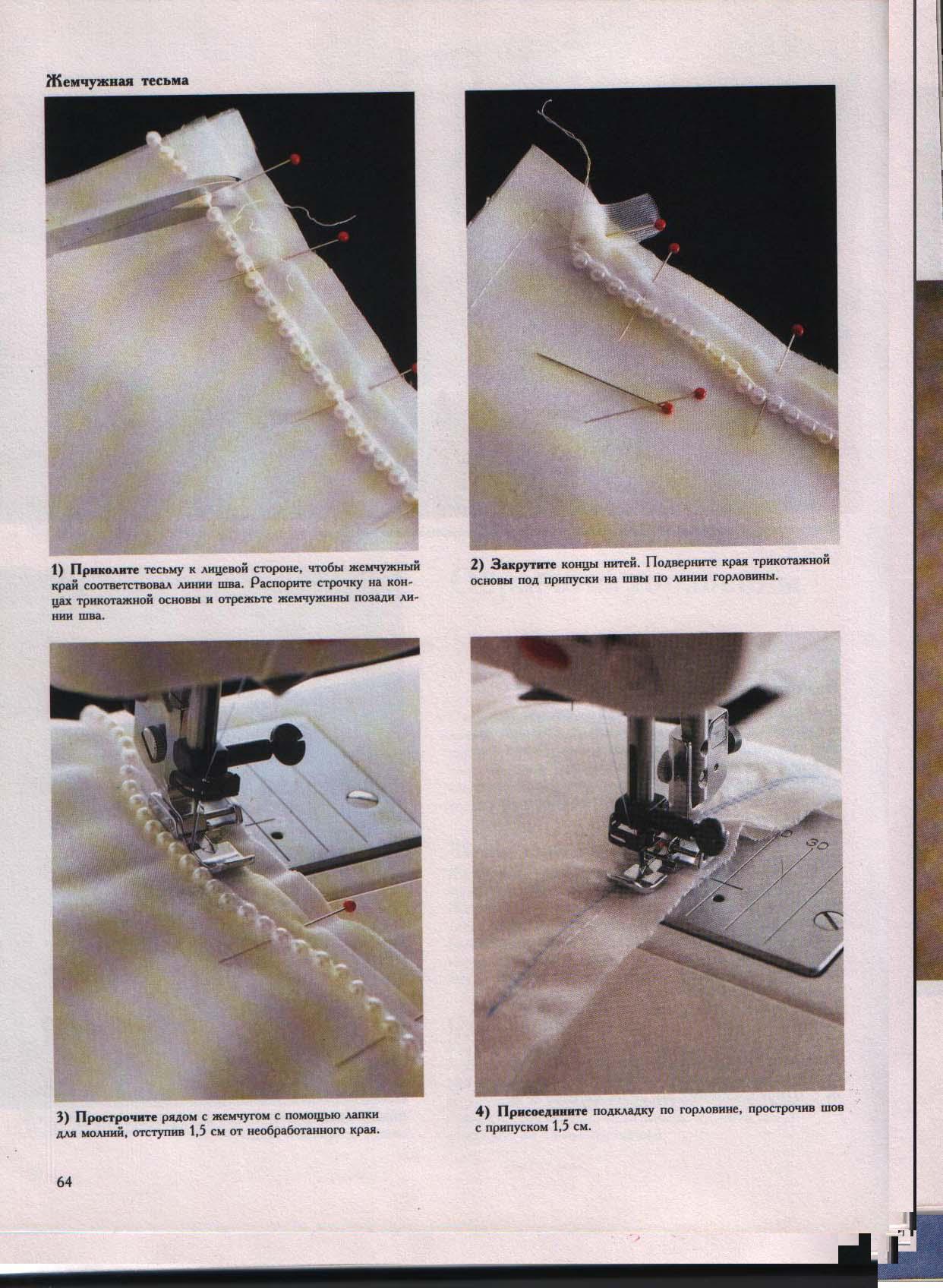 Жемчужная тесьма

1) Приколите тесьму к лицевой стороне, чтобы жемчужный край соответствовал линии шва. Распорите строчку на концах трикотажной основы и отрежьте жемчужины позади линии шва.

2) Закрутите концы нитей. Подверните края трикотажной основы под припуски на швы по линии горловины.

3) Прострочите рядом с жемчугом с помощью лапки для молний, отступив 1,5 см от необработанного края.

4) Присоедините подкладку по горловине, прострочив шов с припуском 1,5 см.

64