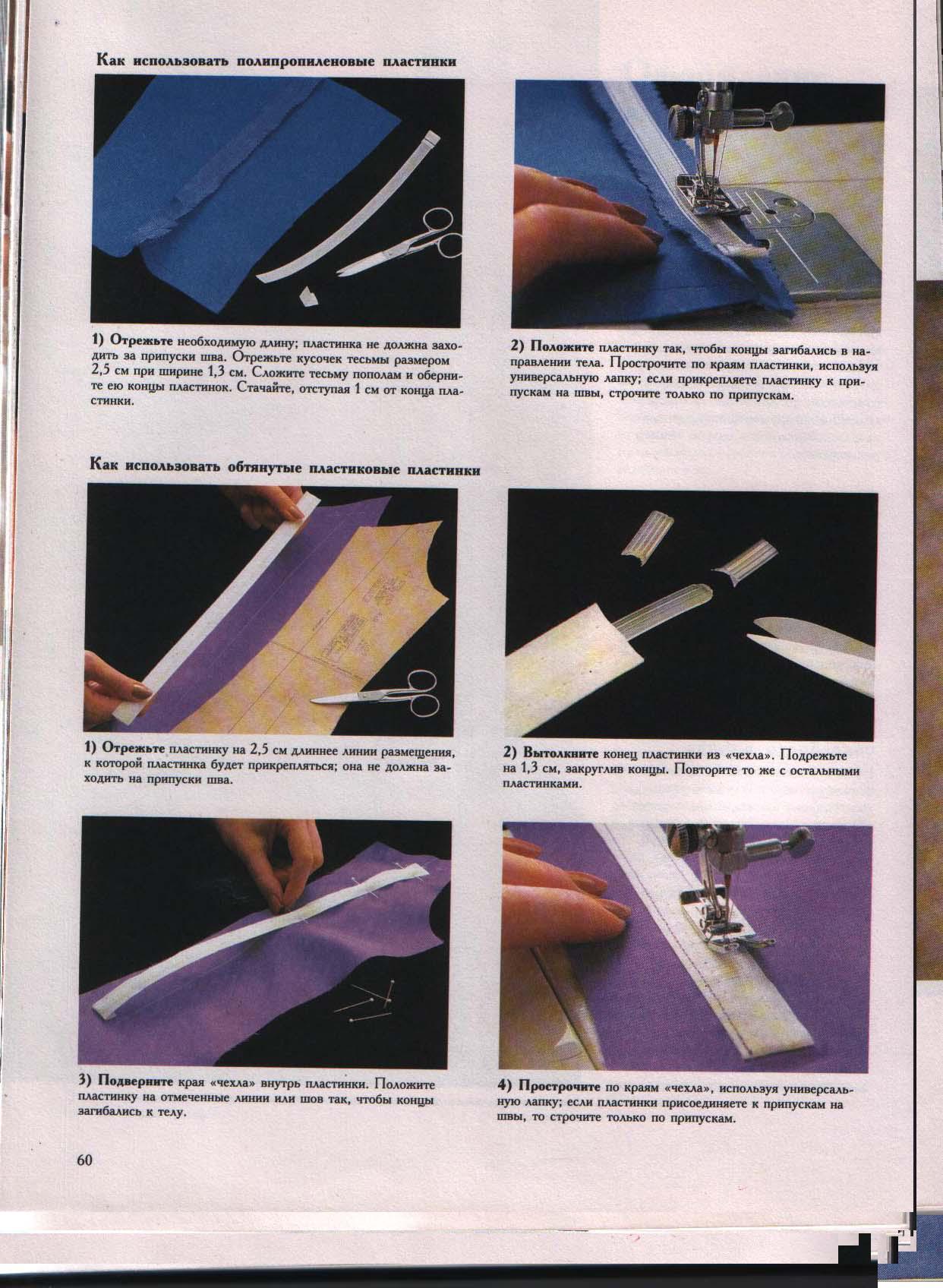 Как использовать полипропиленовые пластинки

1) Отрежьте необходимую длину; пластинка не должна заходить за припуски шва. Отрежьте кусочек тесьмы размером 2,5 см при ширине 1,3 см. Сложите тесьму пополам и оберните ею концы пластинок. Стачайте, отступая 1 см от конца пластинки.

2) Положите пластинку так, чтобы концы загибались в направлении тела. Прострочите по краям пластинки, используя универсальную лапку; если прикрепляете пластинку к припускам на швы, строчите только по припускам.

Как использовать обтянутые пластиковые пластинки

1) Отрежьте пластинку на 2,5 см длиннее линии размещения, к которой пластинка будет прикрепляться; она не должна заходить на припуски шва.

2) Вытолкните конец пластинки из «чехла». Подрежьте на 1,3 см, закруглив концы. Повторите то же с остальными пластинками.

3) Подверните края «чехла» внутрь пластинки. Положите пластинку на отмеченные линии или шов так, чтобы концы загибались к телу.

4) Прострочите по краям «чехла», используя универсальную лапку; если пластинки присоединяете к припускам на швы, то строчите только по припускам.

60